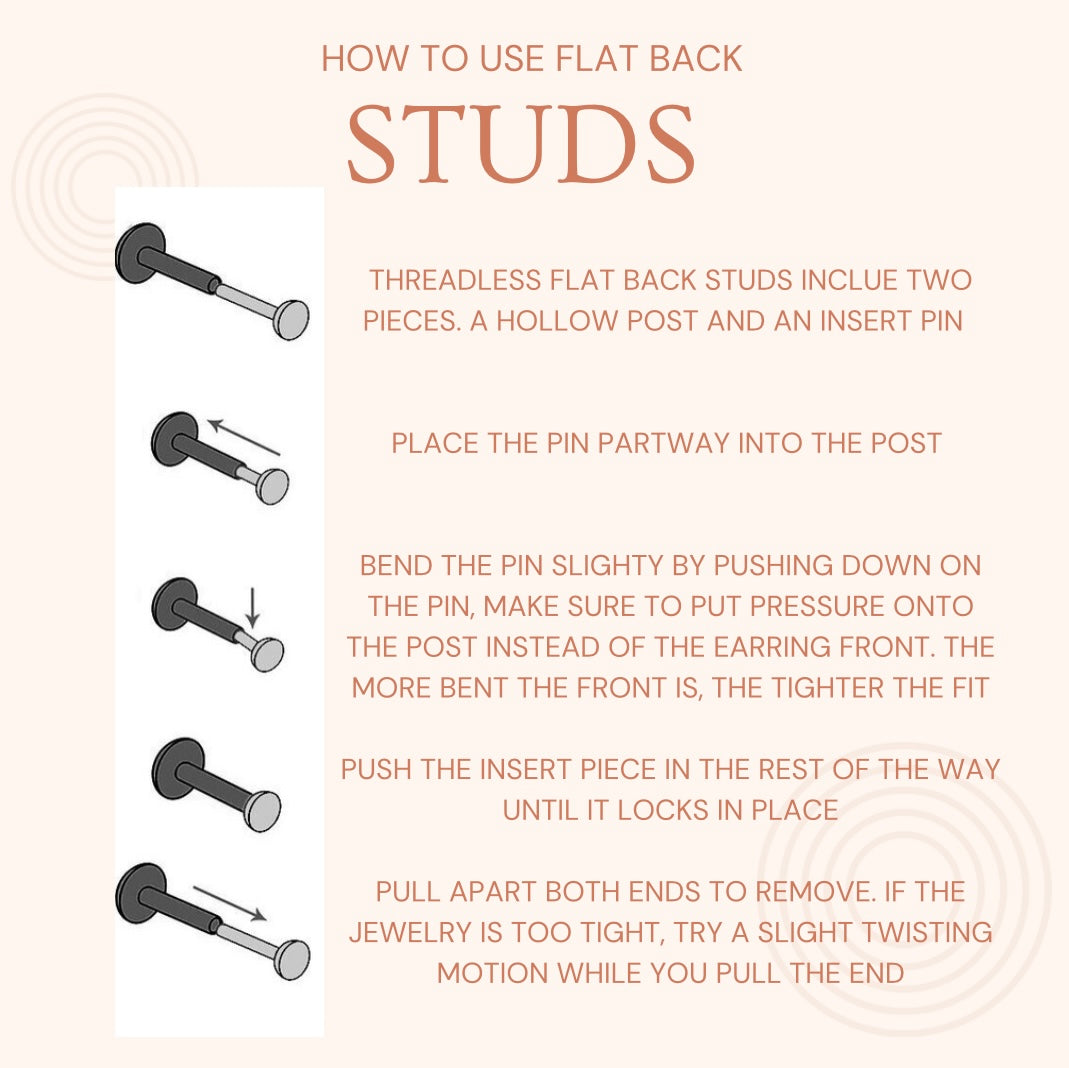 HOW TO USE FLAT BACK
STUDS

THREADLESS FLAT BACK STUDS INCLUE TWO PIECES. A HOLLOW POST AND AN INSERT PIN

PLACE THE PIN PARTWAY INTO THE POST

BEND THE PIN SLIGHTY BY PUSHING DOWN ON THE PIN, MAKE SURE TO PUT PRESSURE ONTO THE POST INSTEAD OF THE EARRING FRONT. THE MORE BENT THE FRONT IS, THE TIGHTER THE FIT

PUSH THE INSERT PIECE IN THE REST OF THE WAY UNTIL IT LOCKS IN PLACE

PULL APART BOTH ENDS TO REMOVE. IF THE JEWELRY IS TOO TIGHT, TRY A SLIGHT TWISTING MOTION WHILE YOU PULL THE END